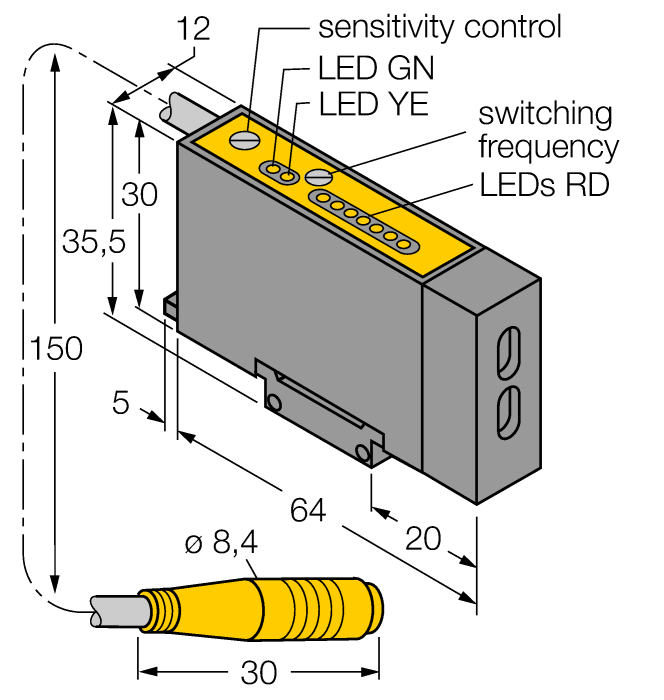 12
sensitivity control
LED GN
LED YE
switching frequency
LEDs RD
30
35,5
150
5
64
20
ø 8,4
30